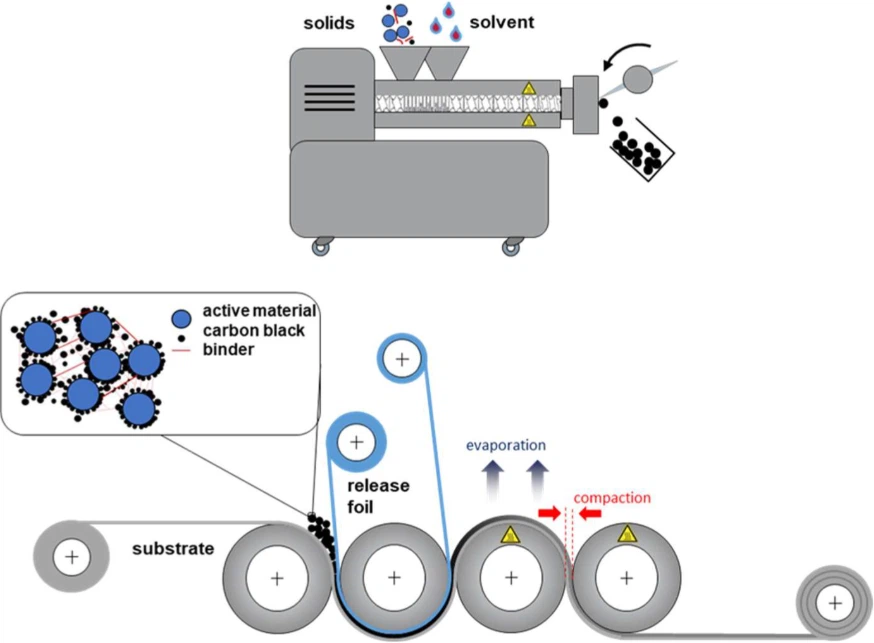 solids

solvent

active material
carbon black
binder

release foil

evaporation

compaction

substrate